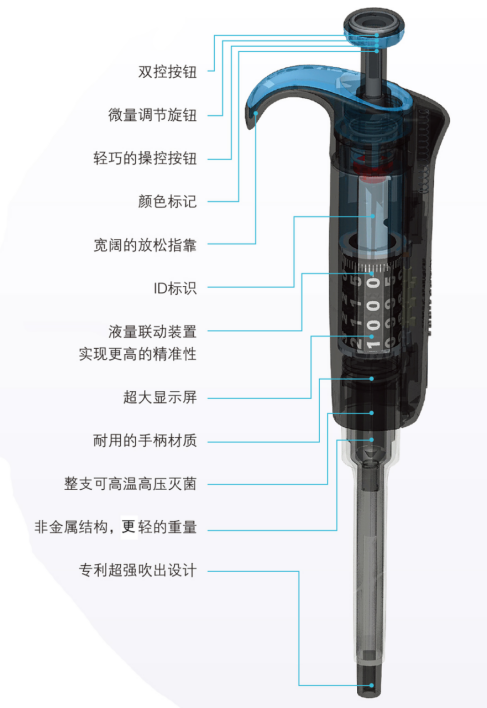 双控按钮

微量调节旋钮

轻巧的操控按钮

颜色标记

宽阔的放松指靠

ID标识

液量联动装置
实现更高的精准性

超大显示屏

耐用的手柄材质

整支可高温高压灭菌

非金属结构，更轻的重量

专利超强吹出设计

1000