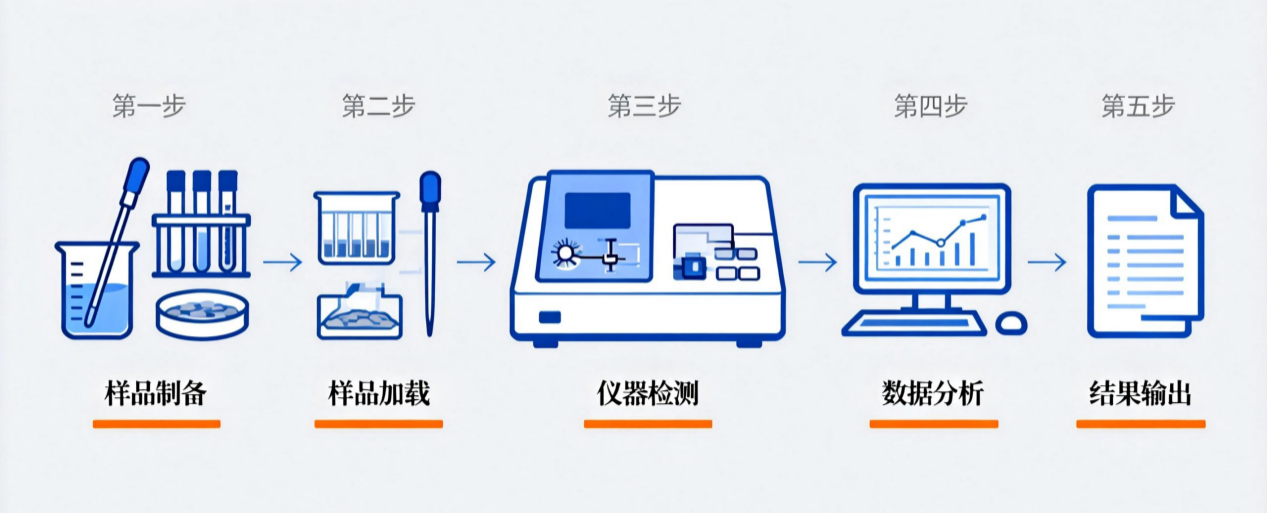 第一步
样品制备

第二步
样品加载

第三步
仪器检测

第四步
数据分析

第五步
结果输出