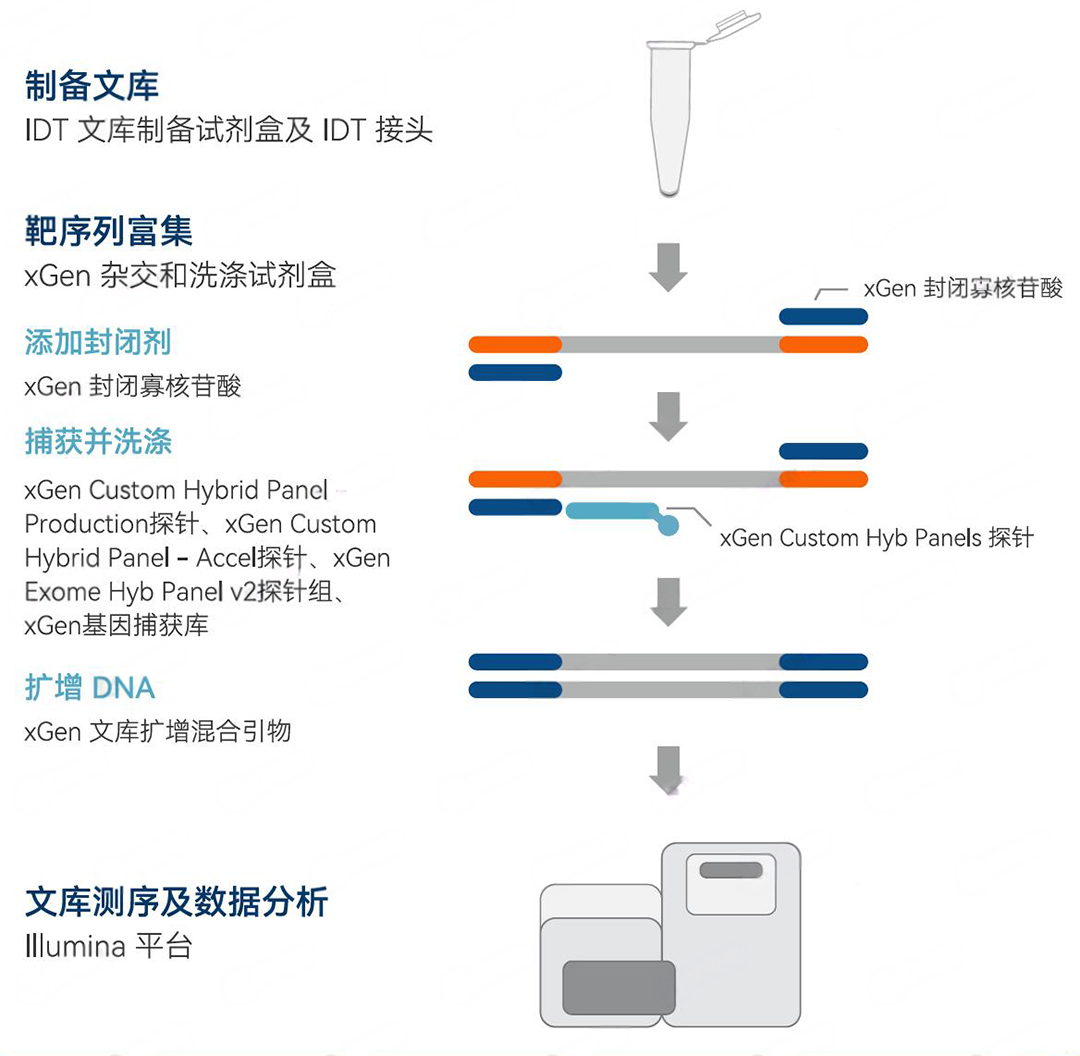 制备文库
IDT 文库制备试剂盒及 IDT 接头

靶序列富集
xGen 杂交和洗涤试剂盒

添加封闭剂
xGen 封闭寡核苷酸

捕获并洗涤
xGen Custom Hybrid Panel Production探针、xGen Custom Hybrid Panel - Accel探针、xGen Exome Hyb Panel v2探针组、xGen基因捕获库

扩增 DNA
xGen 文库扩增混合引物

文库测序及数据分析
Illumina 平台

xGen 封闭寡核苷酸

xGen Custom Hyb Panels 探针