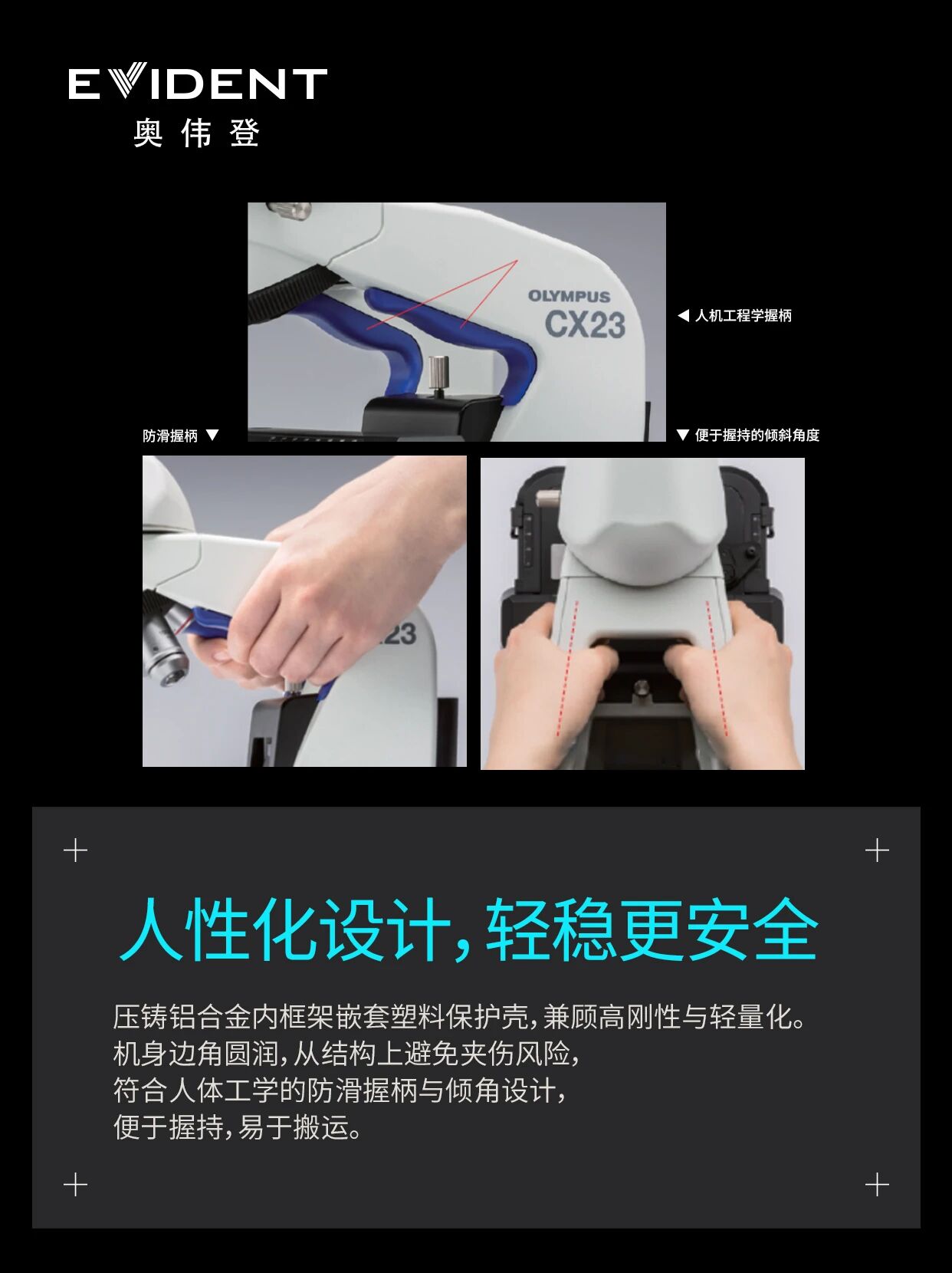 EVIDENT
奥伟登

OLYMPUS
CX23

◀ 人机工程学握柄

防滑握柄 ▼

▼ 便于握持的倾斜角度

23

人性化设计，轻稳更安全

压铸铝合金内框架嵌套塑料保护壳，兼顾高刚性与轻量化。
机身边角圆润，从结构上避免夹伤风险，
符合人体工学的防滑握柄与倾角设计，
便于握持，易于搬运。