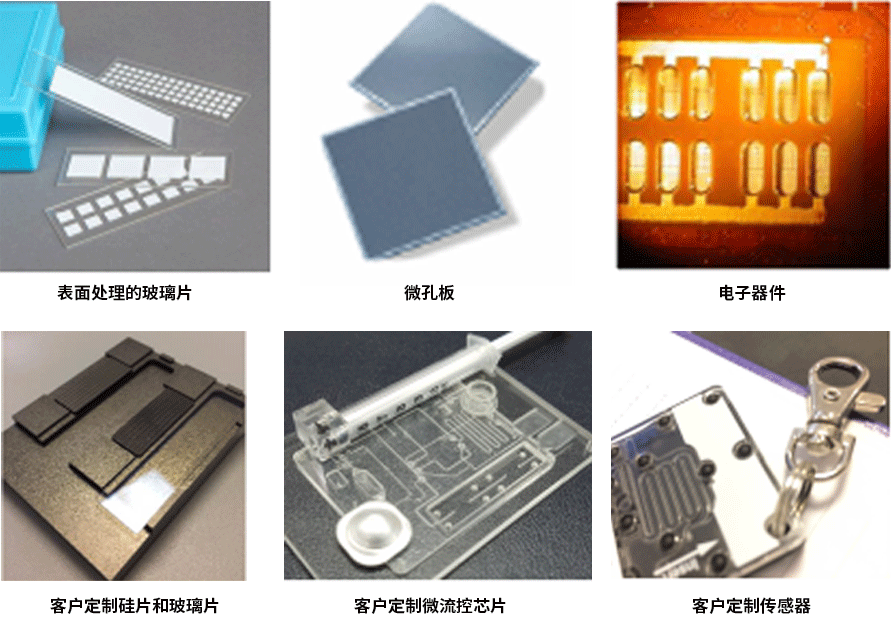 表面处理的玻璃片

微孔板

电子器件

客户定制硅片和玻璃片

客户定制微流控芯片

客户定制传感器