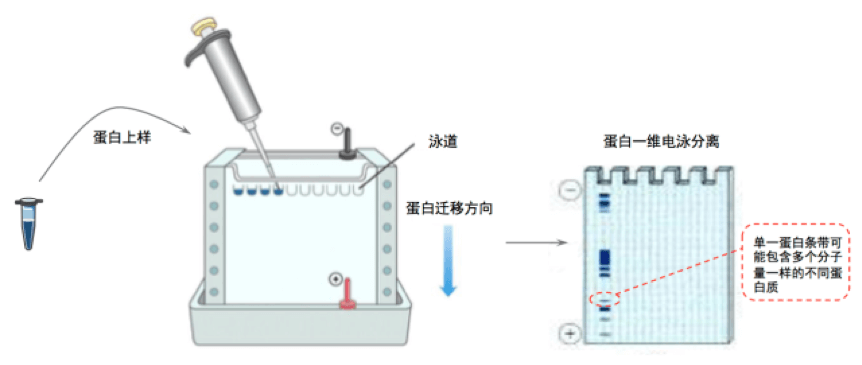 蛋白上样

泳道

蛋白迁移方向

蛋白一维电泳分离

单一蛋白条带可能包含多个分子量一样的不同蛋白质