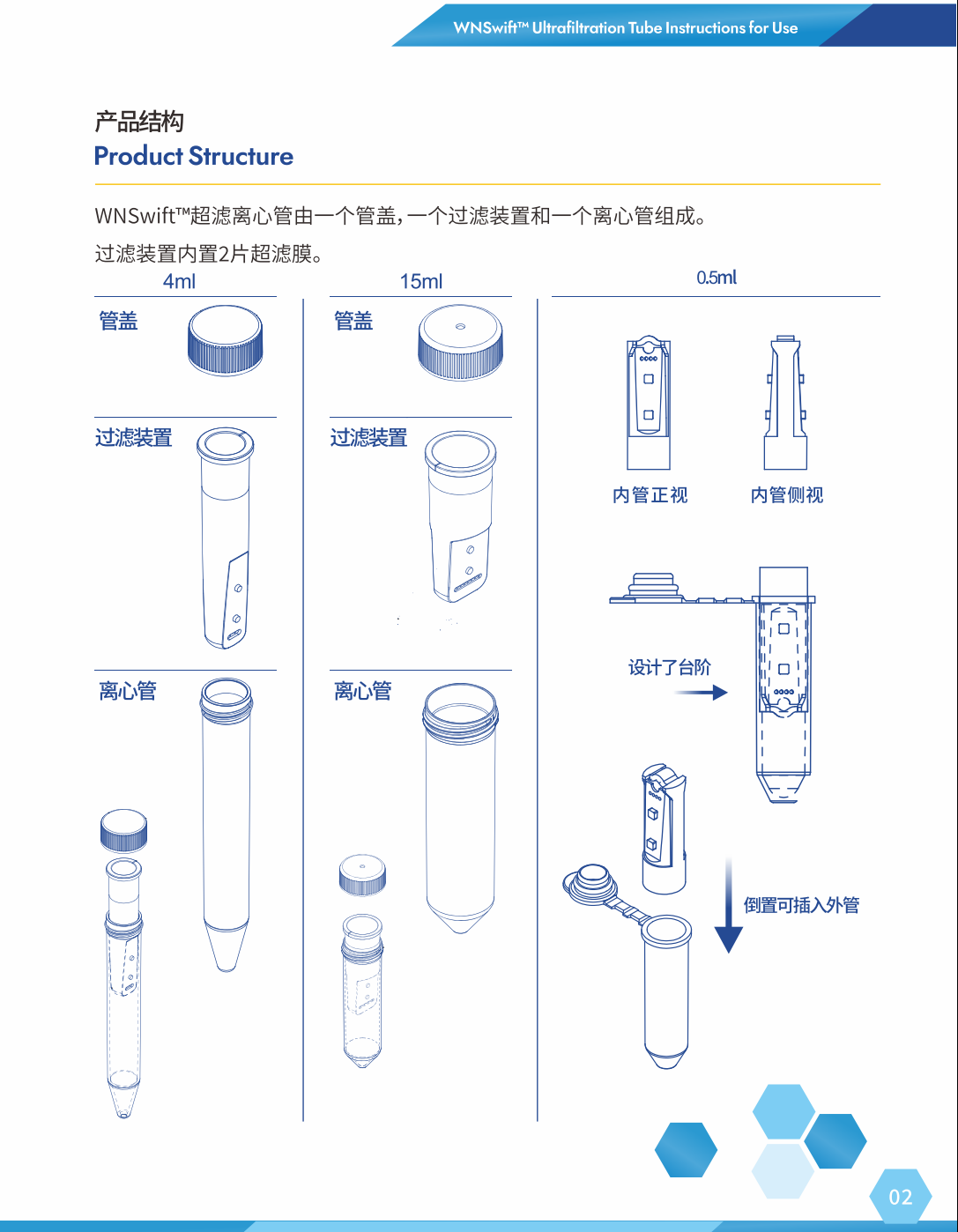 WNSwift™ Ultrafiltration Tube Instructions for Use

产品结构
Product Structure

WNSwift™超滤离心管由一个管盖，一个过滤装置和一个离心管组成。
过滤装置内置2片超滤膜。

4ml

管盖

过滤装置

离心管

15ml

管盖

过滤装置

离心管

0.5ml

内管正视

内管侧视

设计了台阶

倒置可插入外管

02