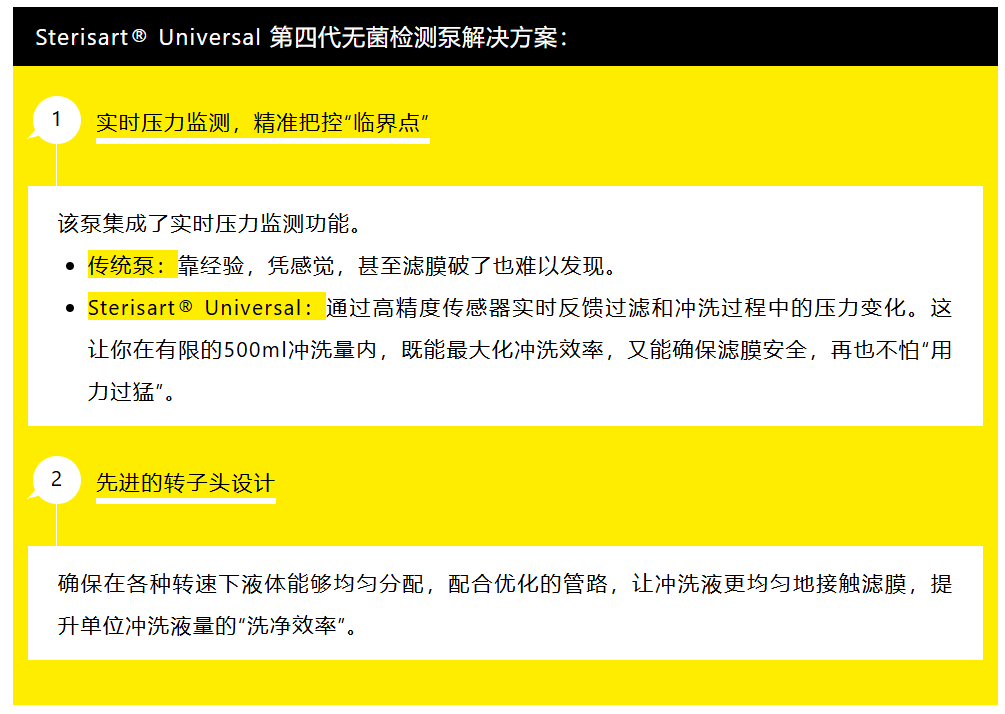 Sterisart® Universal 第四代无菌检测泵解决方案：

1

实时压力监测，精准把控“临界点”

该泵集成了实时压力监测功能。

• 传统泵：靠经验，凭感觉，甚至滤膜破了也难以发现。
• Sterisart® Universal：通过高精度传感器实时反馈过滤和冲洗过程中的压力变化。这让你在有限的500ml冲洗量内，既能最大化冲洗效率，又能确保滤膜安全，再也不怕“用力过猛”。

2

先进的转子头设计

确保在各种转速下液体能够均匀分配，配合优化的管路，让冲洗液更均匀地接触滤膜，提升单位冲洗液量的“洗净效率”。