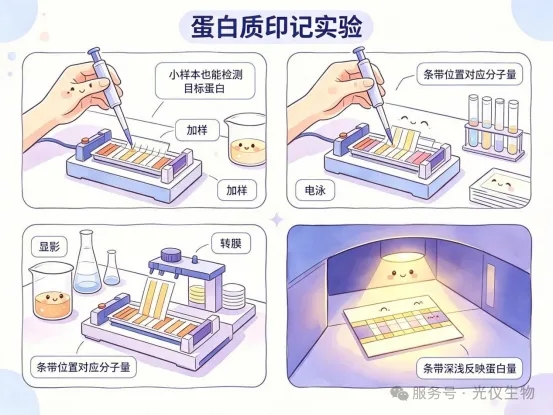 蛋白质印记实验

小样本也能检测目标蛋白

加样

加样

条带位置对应分子量

电泳

显影

转膜

条带位置对应分子量

条带深浅反映蛋白量

服务号 · 光仪生物