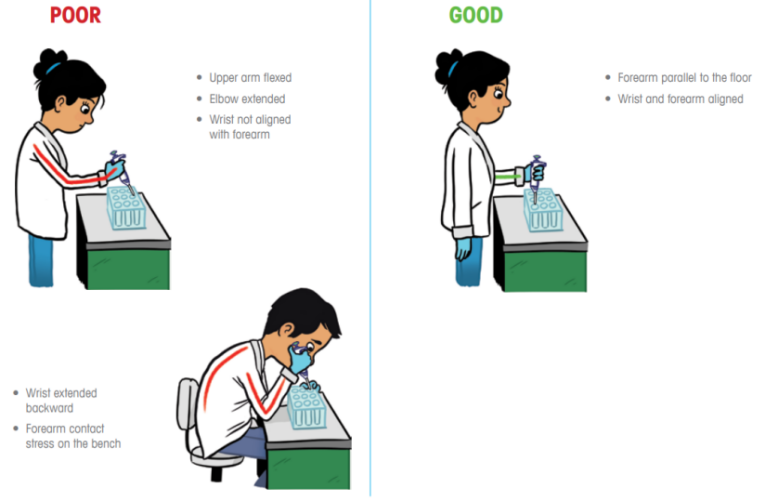 POOR

• Upper arm flexed
• Elbow extended
• Wrist not aligned with forearm

• Wrist extended backward
• Forearm contact stress on the bench

GOOD

• Forearm parallel to the floor
• Wrist and forearm aligned