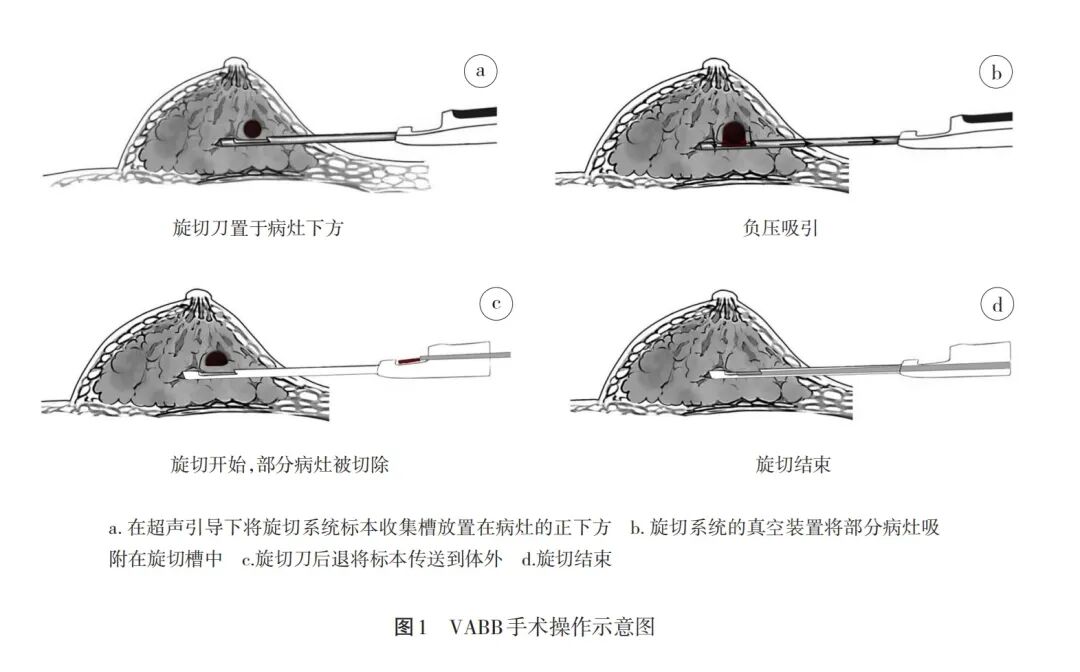 a

旋切刀置于病灶下方

b

负压吸引

c

旋切开始,部分病灶被切除

d

旋切结束

a. 在超声引导下将旋切系统标本收集槽放置在病灶的正下方　b. 旋切系统的真空装置将部分病灶吸附在旋切槽中　c.旋切刀后退将标本传送到体外　d.旋切结束

图1　VABB手术操作示意图