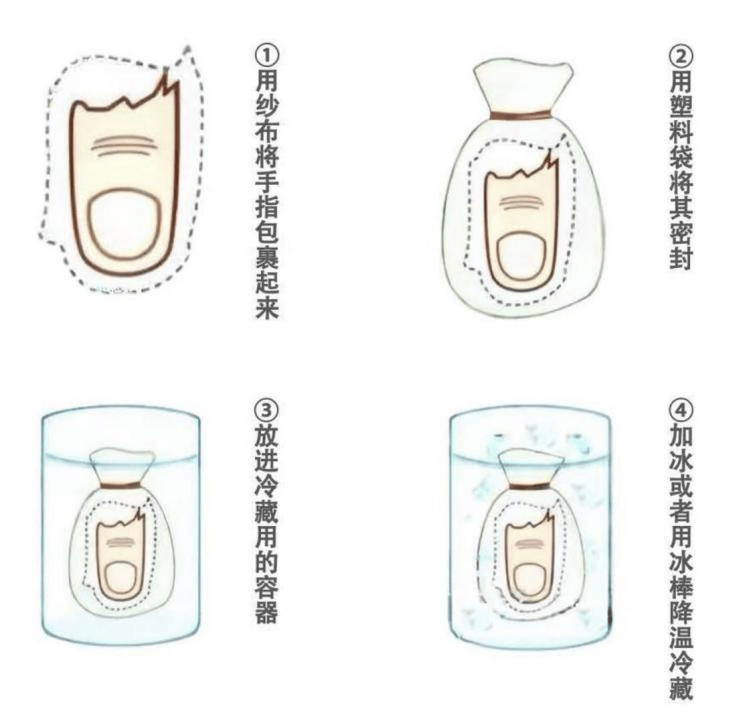 ①用纱布将手指包裹起来

②用塑料袋将其密封

③放进冷藏用的容器

④加冰或者用冰棒降温冷藏