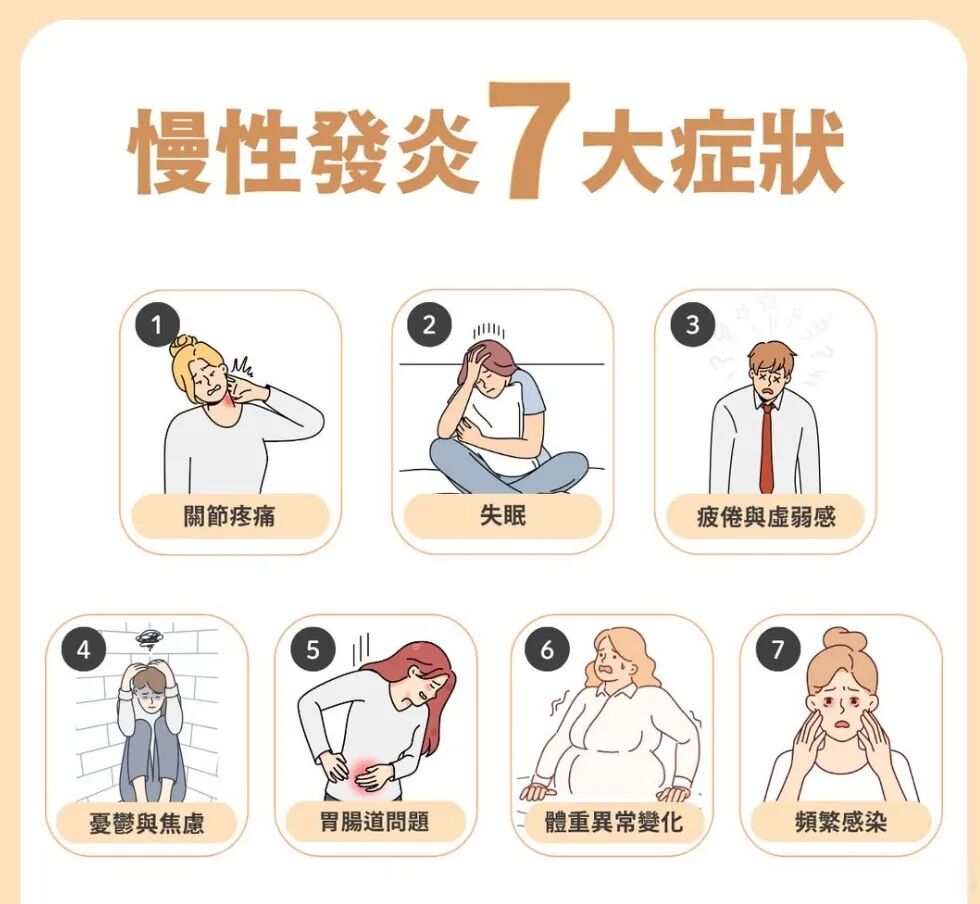 慢性發炎7大症狀

1
關節疼痛

2
失眠

3
疲倦與虛弱感

4
憂鬱與焦慮

5
胃腸道問題

6
體重異常變化

7
頻繁感染