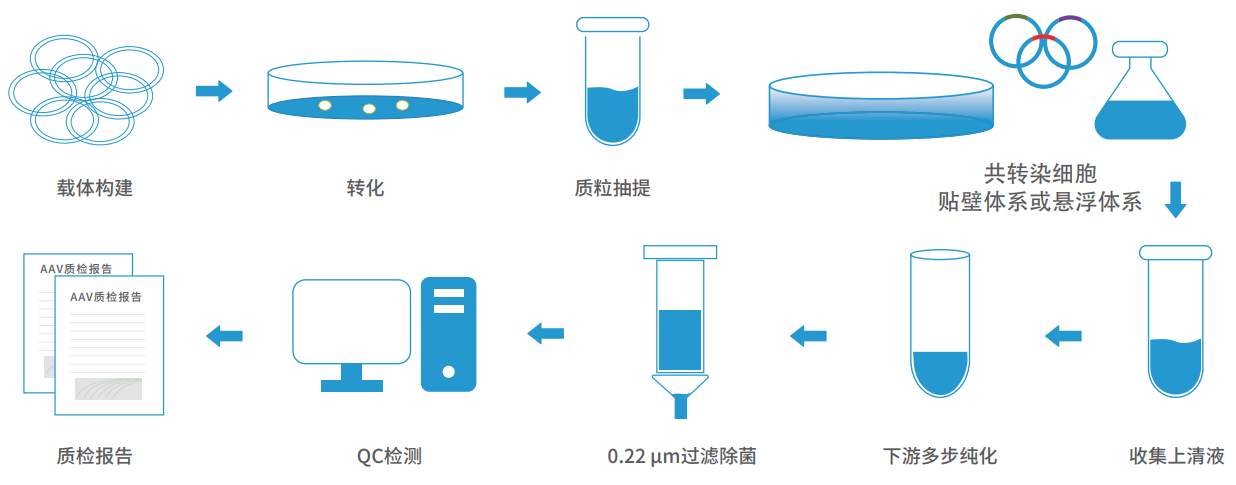 载体构建

转化

质粒抽提

共转染细胞
贴壁体系或悬浮体系

收集上清液

下游多步纯化

0.22 μm过滤除菌

QC检测

AAV质检报告

AAV质检报告

质检报告